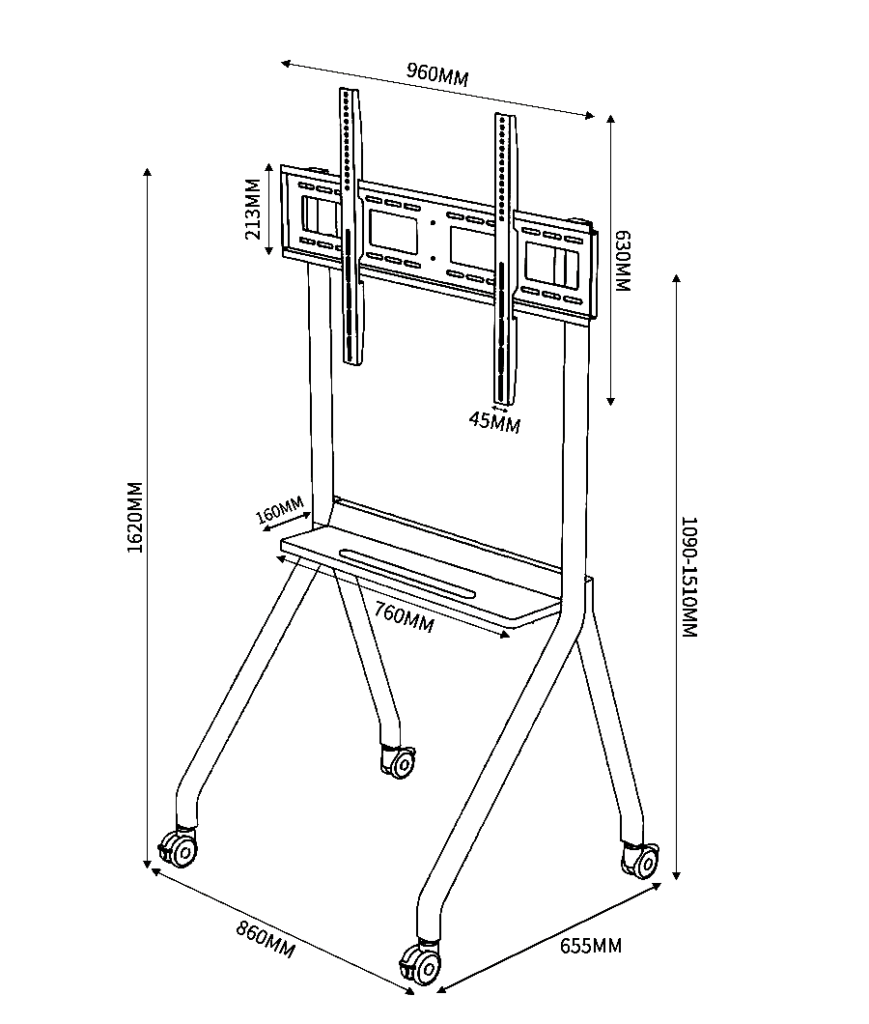 960MM
213MM
630MM
45MM
1620MM
160MM
760MM
1090-1510MM
860MM
655MM